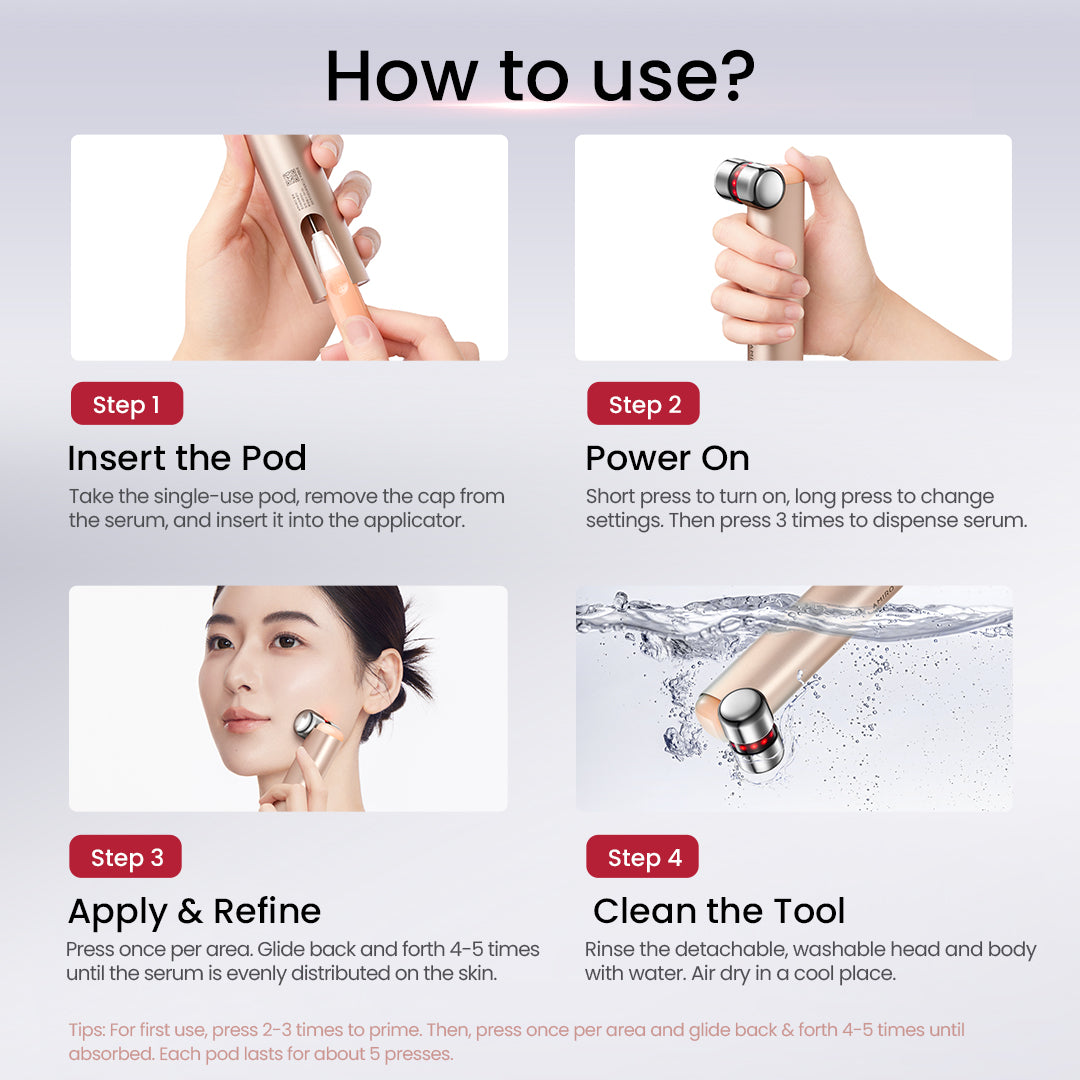 How to use?

Step 1

Insert the Pod

Take the single-use pod, remove the cap from the serum, and insert it into the applicator.

Step 2

Power On

Short press to turn on, long press to change settings. Then press 3 times to dispense serum.

Step 3

Apply & Refine

Press once per area. Glide back and forth 4-5 times until the serum is evenly distributed on the skin.

Step 4

Clean the Tool

Rinse the detachable, washable head and body with water. Air dry in a cool place.

Tips: For first use, press 2-3 times to prime. Then, press once per area and glide back & forth 4-5 times until absorbed. Each pod lasts for about 5 presses.