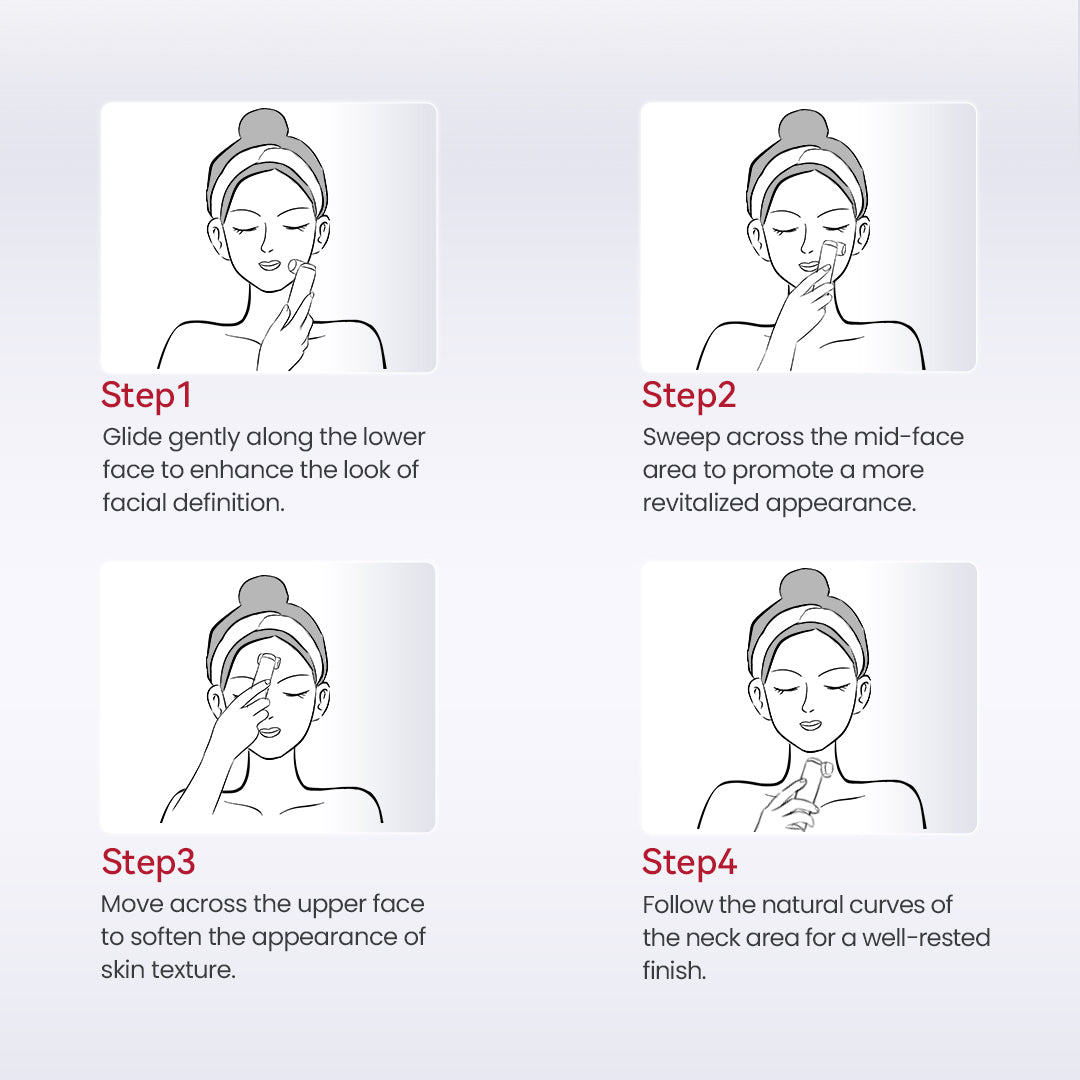 Step1
Glide gently along the lower face to enhance the look of facial definition.

Step2
Sweep across the mid-face area to promote a more revitalized appearance.

Step3
Move across the upper face to soften the appearance of skin texture.

Step4
Follow the natural curves of the neck area for a well-rested finish.